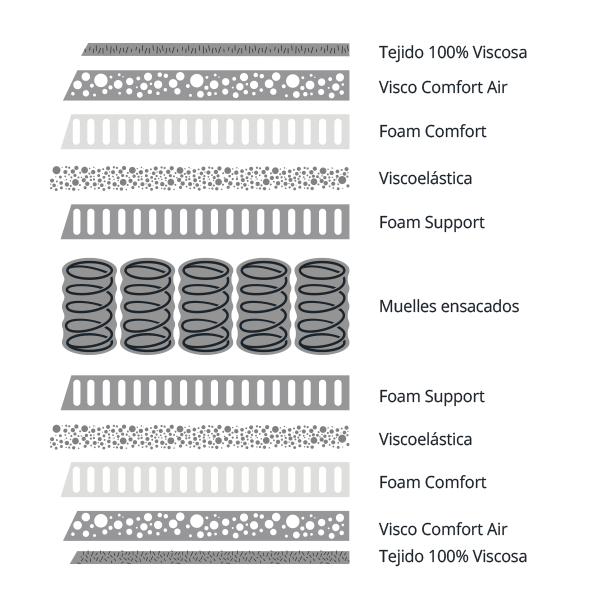 Tejido 100% Viscosa

Visco Comfort Air

Foam Comfort

Viscoelástica

Foam Support

Muelles ensacados

Foam Support

Viscoelástica

Foam Comfort

Visco Comfort Air

Tejido 100% Viscosa