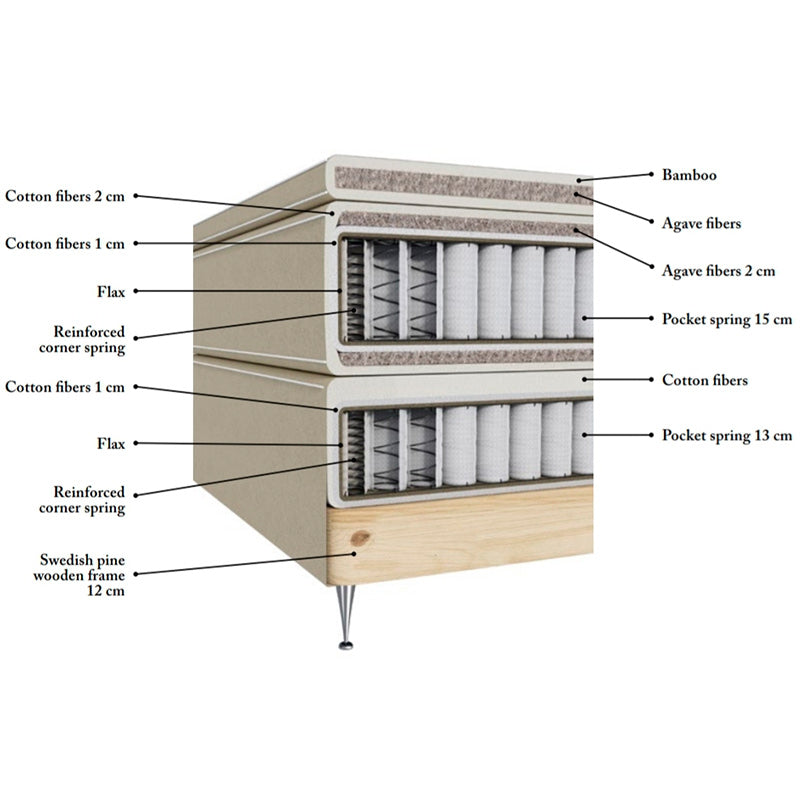 Cotton fibers 2 cm

Cotton fibers 1 cm

Flax

Reinforced corner spring

Cotton fibers 1 cm

Flax

Reinforced corner spring

Swedish pine wooden frame 12 cm

Bamboo

Agave fibers

Agave fibers 2 cm

Pocket spring 15 cm

Cotton fibers

Pocket spring 13 cm